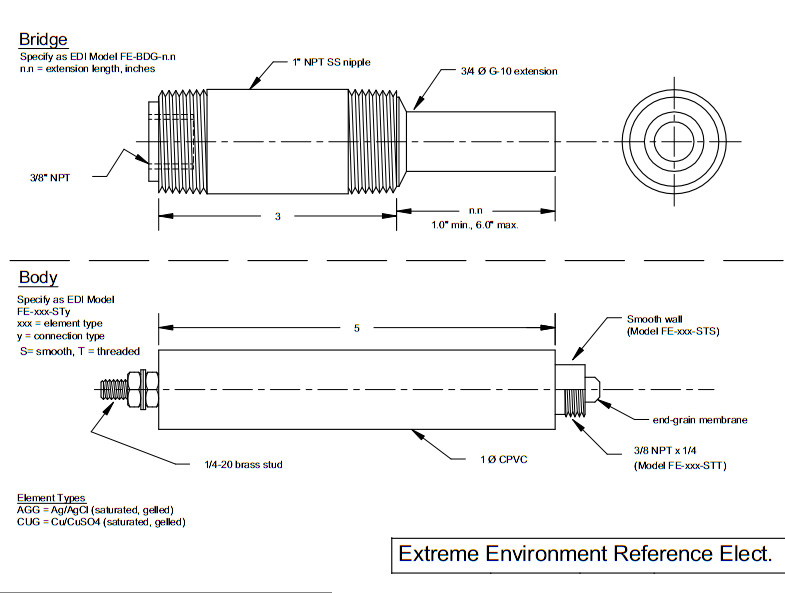 Bridge
Specify as EDI Model FE-BDG-n.n
n.n = extension length, inches

1" NPT SS nipple

3/4 Ø G-10 extension

3/8" NPT

3

n.n
1.0" min., 6.0" max.

Body
Specify as EDI Model
FE-xxx-STy
xxx = element type
y = connection type
S= smooth, T = threaded

5

Smooth wall
(Model FE-xxx-STS)

end-grain membrane

3/8 NPT x 1/4
(Model FE-xxx-STT)

1 Ø CPVC

1/4-20 brass stud

Element Types
AGG = Ag/AgCl (saturated, gelled)
CUG = Cu/CuSO4 (saturated, gelled)

Extreme Environment Reference Elect.