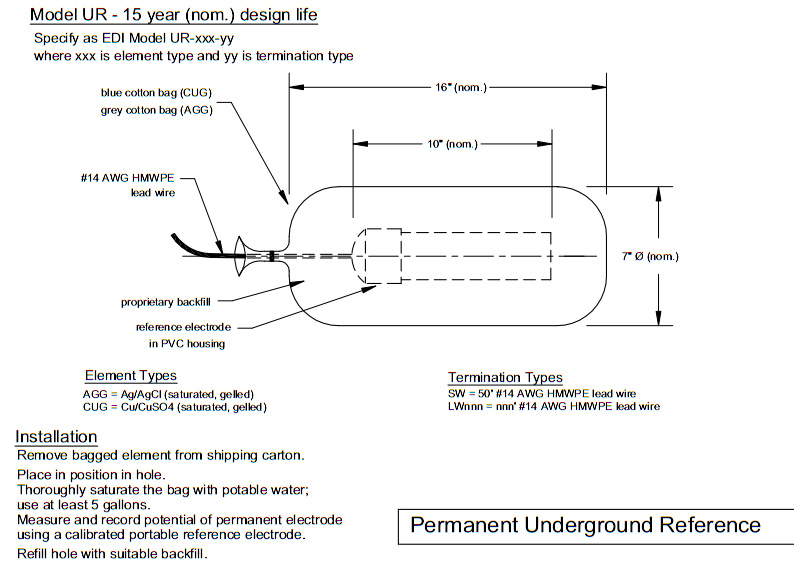 Model UR - 15 year (nom.) design life

Specify as EDI Model UR-xxx-yy
where xxx is element type and yy is termination type

blue cotton bag (CUG)
grey cotton bag (AGG)

16" (nom.)

10" (nom.)

#14 AWG HMWPE lead wire

7" Ø (nom.)

proprietary backfill

reference electrode in PVC housing

Element Types
AGG = Ag/AgCl (saturated, gelled)
CUG = Cu/CuSO4 (saturated, gelled)

Termination Types
SW = 50' #14 AWG HMWPE lead wire
LWnnn = nnn' #14 AWG HMWPE lead wire

Installation
Remove bagged element from shipping carton.
Place in position in hole.
Thoroughly saturate the bag with potable water; use at least 5 gallons.
Measure and record potential of permanent electrode using a calibrated portable reference electrode.
Refill hole with suitable backfill.

Permanent Underground Reference