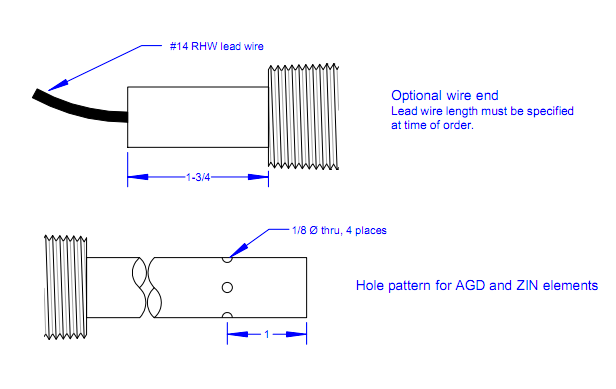 #14 RHW lead wire

Optional wire end
Lead wire length must be specified at time of order.

1-3/4

1/8 Ø thru, 4 places

Hole pattern for AGD and ZIN elements

1