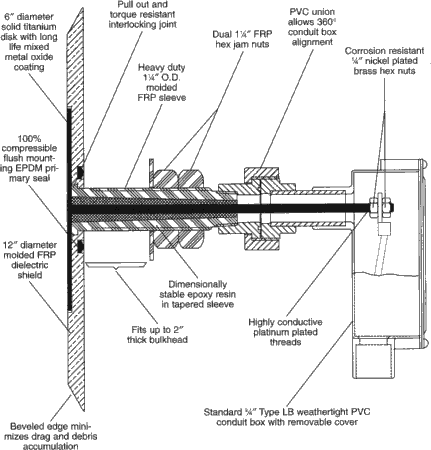 6″ diameter solid titanium disk with long life mixed metal oxide coating

Pull out and torque resistant interlocking joint

Heavy duty 1¼″ O.D. molded FRP sleeve

Dual 1¼″ FRP hex jam nuts

PVC union allows 360° conduit box alignment

Corrosion resistant ¼″ nickel plated brass hex nuts

100% compressible flush mounting EPDM primary seal

12″ diameter molded FRP dielectric shield

Dimensionally stable epoxy resin in tapered sleeve

Fits up to 2″ thick bulkhead

Highly conductive platinum plated threads

Standard ¾″ Type LB weathertight PVC conduit box with removable cover

Beveled edge minimizes drag and debris accumulation