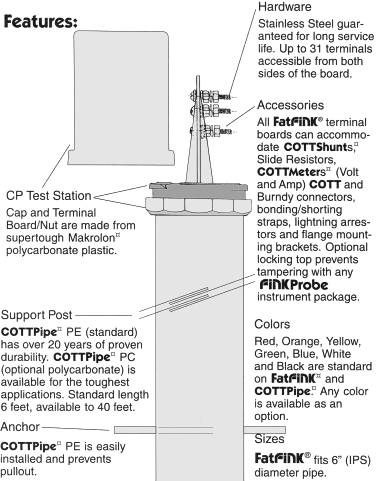 Features:

CP Test Station

Cap and Terminal Board/Nut are made from supertough Makrolon¤ polycarbonate plastic.

Support Post

COTTPipe¤ PE (standard) has over 20 years of proven durability. COTTPipe¤ PC (optional polycarbonate) is available for the toughest applications. Standard length 6 feet, available to 40 feet.

Anchor

COTTPipe¤ PE is easily installed and prevents pullout.

Hardware

Stainless Steel guaranteed for long service life. Up to 31 terminals accessible from both sides of the board.

Accessories

All FatFINK® terminal boards can accommodate COTTShunts,¤ Slide Resistors, COTTMeters¤ (Volt and Amp) COTT and Burndy connectors, bonding/shorting straps, lightning arrestors and flange mounting brackets. Optional locking top prevents tampering with any FINKProbe instrument package.

Colors

Red, Orange, Yellow, Green, Blue, White and Black are standard on FatFINK¤ and COTTPipe.¤ Any color is available as an option.

Sizes

FatFINK® fits 6" (IPS) diameter pipe.