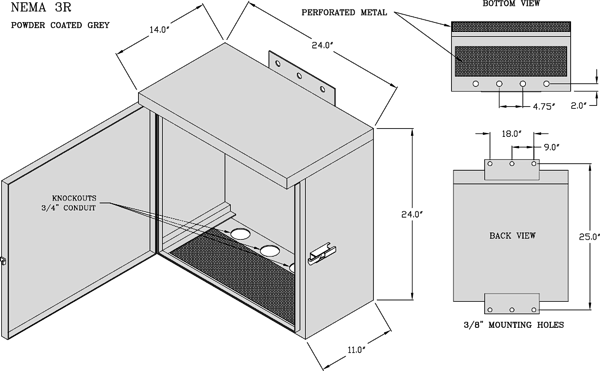 NEMA 3R
POWDER COATED GREY

14.0"

24.0"

PERFORATED METAL

BOTTOM VIEW

4.75"

2.0"

18.0"

9.0"

KNOCKOUTS
3/4" CONDUIT

24.0"

BACK VIEW

25.0"

3/8" MOUNTING HOLES

11.0"