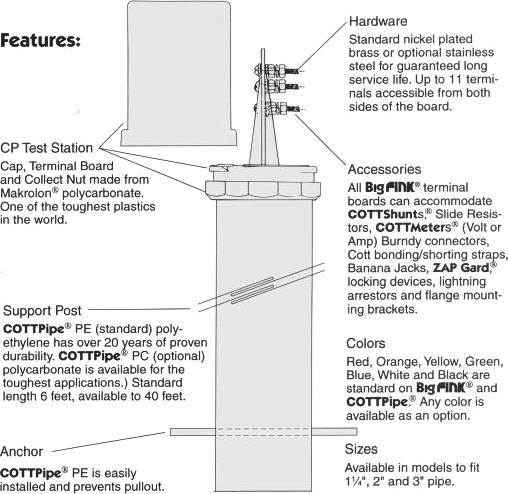 Features:

CP Test Station

Cap, Terminal Board and Collect Nut made from Makrolon® polycarbonate. One of the toughest plastics in the world.

Support Post

COTTPipe® PE (standard) polyethylene has over 20 years of proven durability. COTTPipe® PC (optional) polycarbonate is available for the toughest applications.) Standard length 6 feet, available to 40 feet.

Anchor

COTTPipe® PE is easily installed and prevents pullout.

Hardware

Standard nickel plated brass or optional stainless steel for guaranteed long service life. Up to 11 terminals accessible from both sides of the board.

Accessories

All BigFINK® terminal boards can accommodate COTTShunts,® Slide Resistors, COTTMeters® (Volt or Amp) Burndy connectors, Cott bonding/shorting straps, Banana Jacks, ZAP Gard,® locking devices, lightning arrestors and flange mounting brackets.

Colors

Red, Orange, Yellow, Green, Blue, White and Black are standard on BigFINK® and COTTPipe.® Any color is available as an option.

Sizes

Available in models to fit 1¼", 2" and 3" pipe.